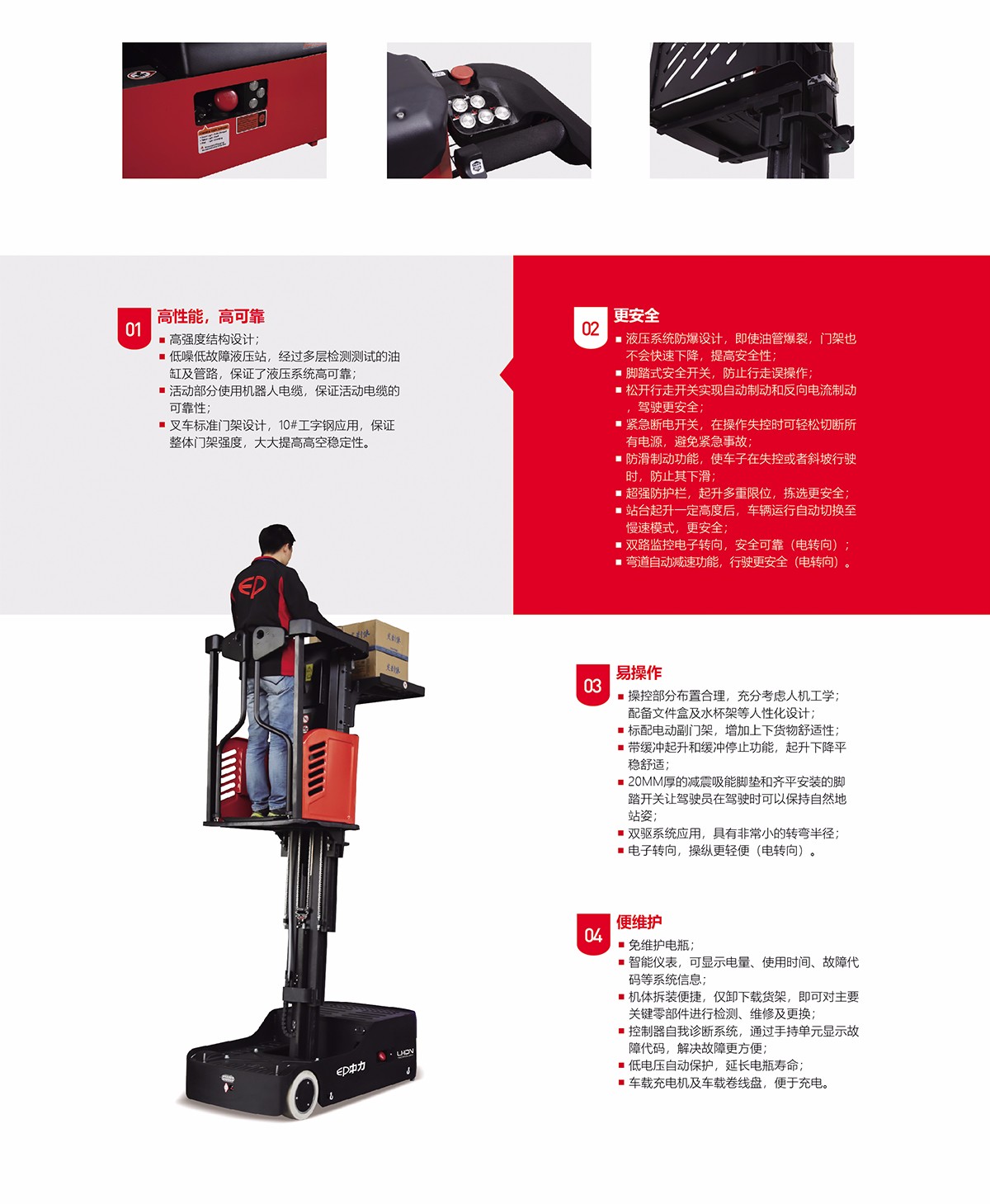 01 高性能，高可靠

▪ 高强度结构设计；
▪ 低噪低故障液压站，经过多层检测测试的油缸及管路，保证了液压系统高可靠；
▪ 活动部分使用机器人电缆，保证活动电缆的可靠性；
▪ 叉车标准门架设计，10#工字钢应用，保证整体门架强度，大大提高高空稳定性。

02 更安全

▪ 液压系统防爆设计，即使油管爆裂，门架也不会快速下降，提高安全性；
▪ 脚踏式安全开关，防止行走误操作；
▪ 松开行走开关实现自动制动和反向电流制动，驾驶更安全；
▪ 紧急断电开关，在操作失控时可轻松切断所有电源，避免紧急事故；
▪ 防滑制动功能，使车子在失控或者斜坡行驶时，防止其下滑；
▪ 超强防护栏，起升多重限位，拣选更安全；
▪ 站台起升一定高度后，车辆运行自动切换至慢速模式，更安全；
▪ 双路监控电子转向，安全可靠（电转向）；
▪ 弯道自动减速功能，行驶更安全（电转向）。

03 易操作

▪ 操控部分布置合理，充分考虑人机工学；配备文件盒及水杯架等人性化设计；
▪ 标配电动副门架，增加上下货物舒适性；
▪ 带缓冲起升和缓冲停止功能，起升下降平稳舒适；
▪ 20MM厚的减震吸能脚垫和齐平安装的脚踏开关让驾驶员在驾驶时可以保持自然地站姿；
▪ 双驱系统应用，具有非常小的转弯半径；
▪ 电子转向，操纵更轻便（电转向）。

04 便维护

▪ 免维护电瓶；
▪ 智能仪表，可显示电量、使用时间、故障代码等系统信息；
▪ 机体拆装便捷，仅卸下载货架，即可对主要关键零部件进行检测、维修及更换；
▪ 控制器自我诊断系统，通过手持单元显示故障代码，解决故障更方便；
▪ 低电压自动保护，延长电瓶寿命；
▪ 车载充电机及车载卷线盘，便于充电。

EP中力